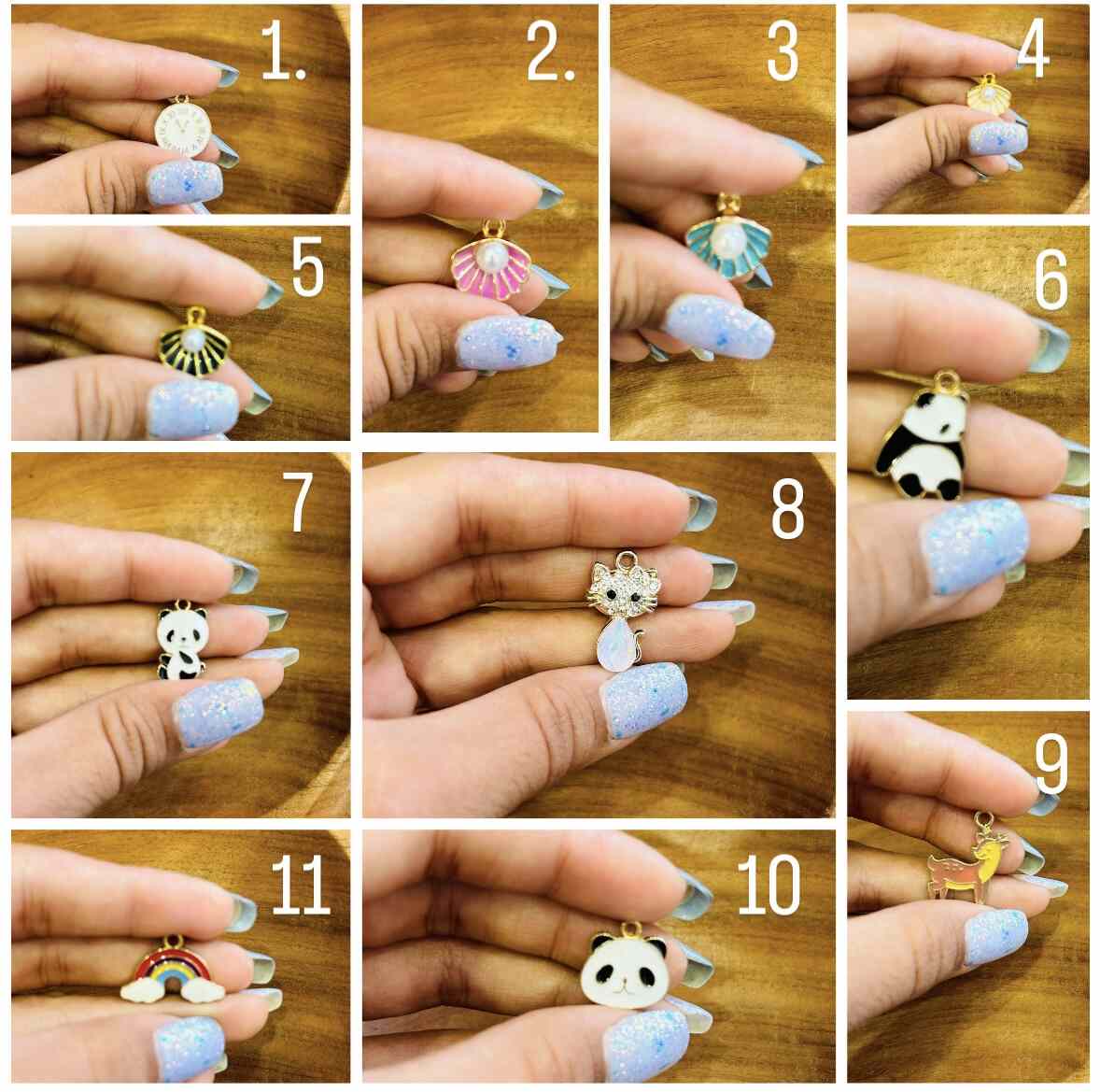 1.

2.

3

4

5

6

7

8

9

11

10